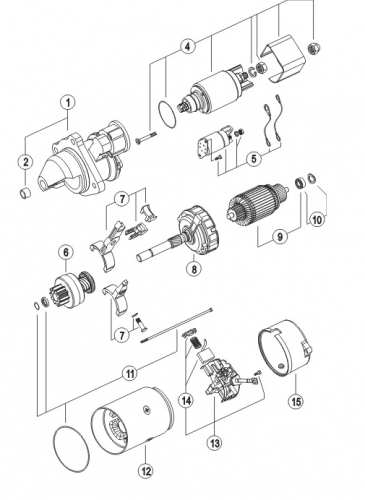 4
1
2
5
7
10
9
6
8
7
11
14
15
13
12