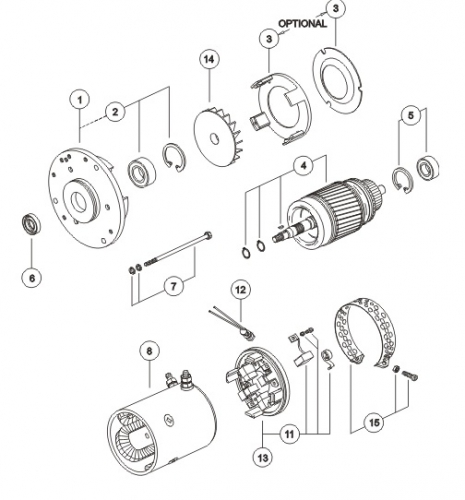 3
OPTIONAL
3
14
1
2
5
4
6
7
12
8
11
15
13