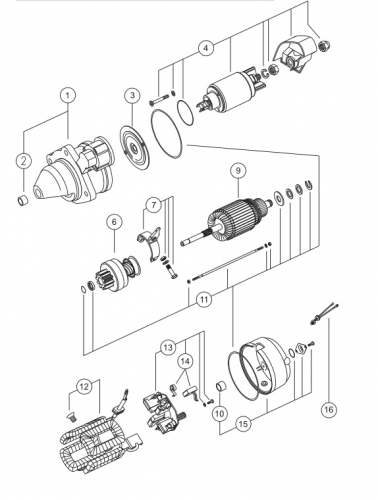 4

1

3

2

9

7

6

11

13

14

12

10

15

16